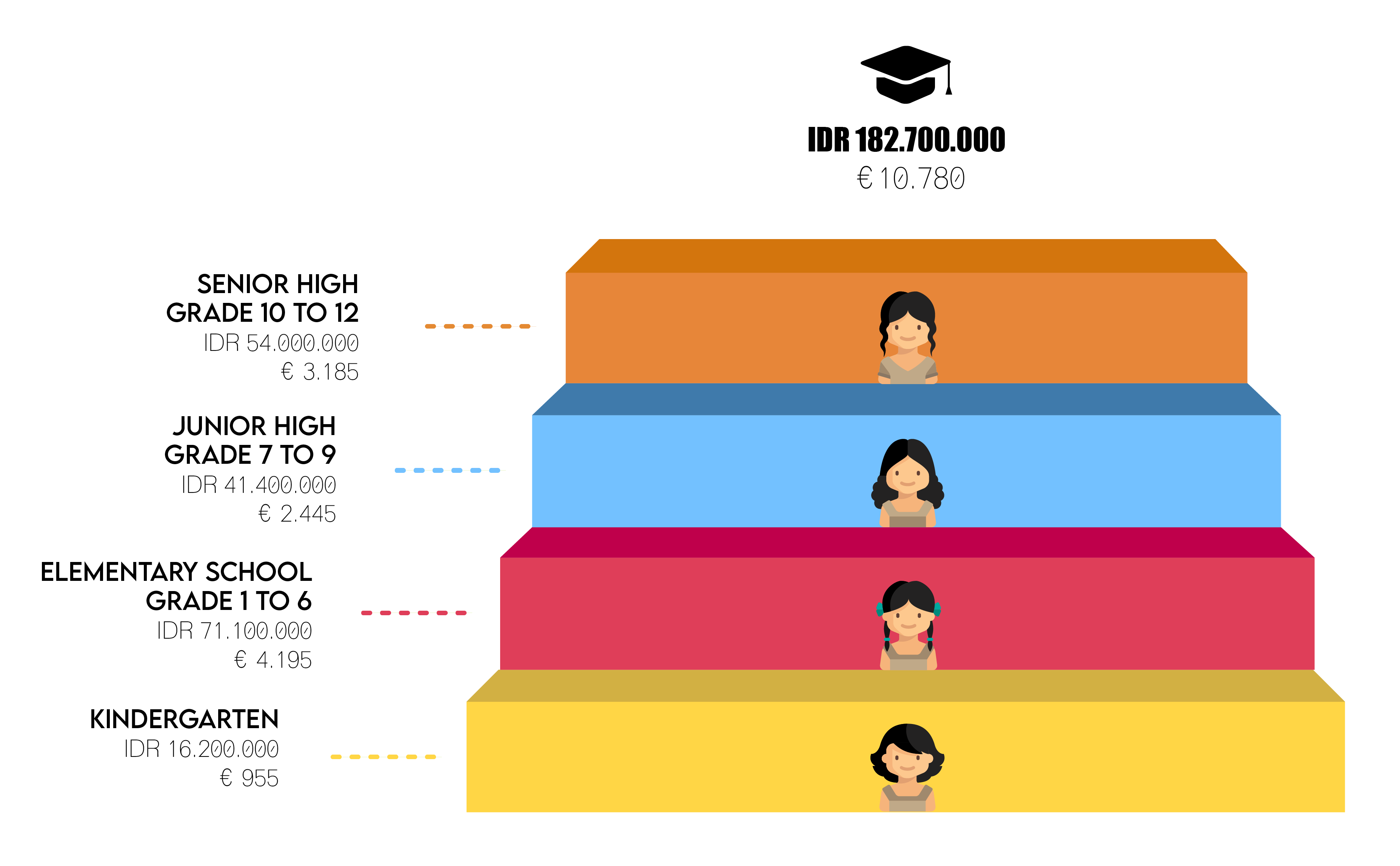 IDR 182.700.000
€ 10.780

SENIOR HIGH
GRADE 10 TO 12
IDR 54.000.000
€ 3.185

JUNIOR HIGH
GRADE 7 TO 9
IDR 41.400.000
€ 2.445

ELEMENTARY SCHOOL
GRADE 1 TO 6
IDR 71.100.000
€ 4.195

KINDERGARTEN
IDR 16.200.000
€ 955